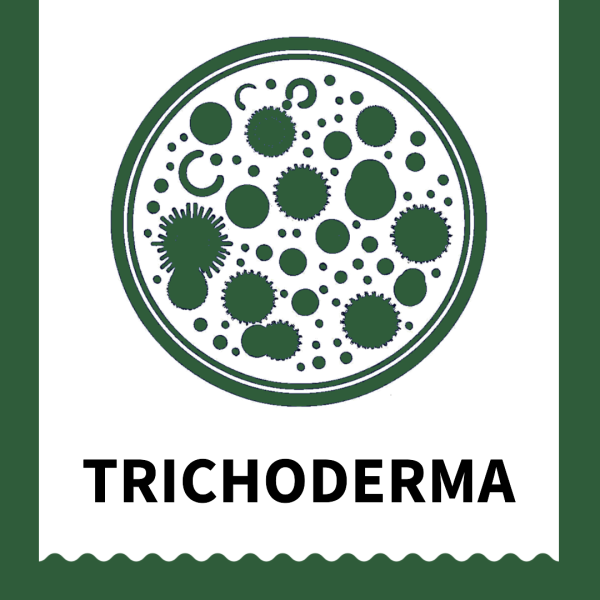 TRICHODERMA